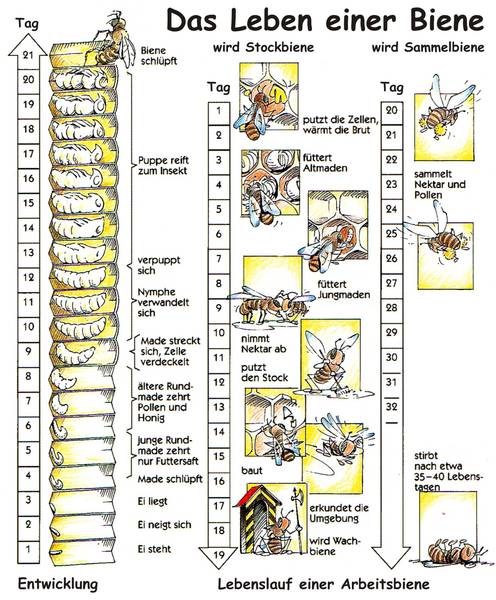 Das Leben einer Biene

Tag
21
20
19
18
17
16
15
14
13
12
11
10
9
8
7
6
5
4
3
2
1

Biene schlüpft

Puppe reift zum Insekt

verpuppt sich

Nymphe verwandelt sich

Made streckt sich, Zelle verdeckelt

ältere Rundmade zehrt Pollen und Honig

junge Rundmade zehrt nur Futtersaft

Made schlüpft

Ei liegt

Ei neigt sich

Ei steht

Entwicklung

wird Stockbiene

Tag
1
2
3
4
5
6
7
8
9
10
11
12
13
14
15
16
17
18
19

putzt die Zellen, wärmt die Brut

füttert Altmaden

füttert Jungmaden

nimmt Nektar ab

putzt den Stock

baut

erkundet die Umgebung

wird Wachbiene

wird Sammelbiene

Tag
20
21
22
23
24
25
26
27
28
29
30
31
32

sammelt Nektar und Pollen

stirbt nach etwa 35–40 Lebenstagen

Lebenslauf einer Arbeitsbiene